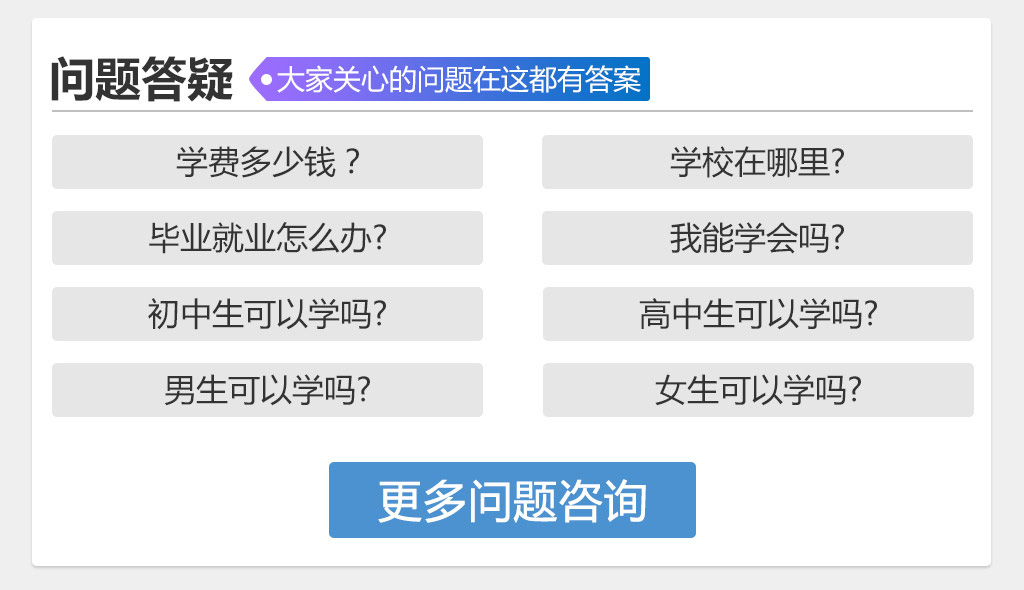 问题答疑 大家关心的问题在这都有答案

学费多少钱？

学校在哪里?

毕业就业怎么办?

我能学会吗?

初中生可以学吗?

高中生可以学吗?

男生可以学吗?

女生可以学吗?

更多问题咨询